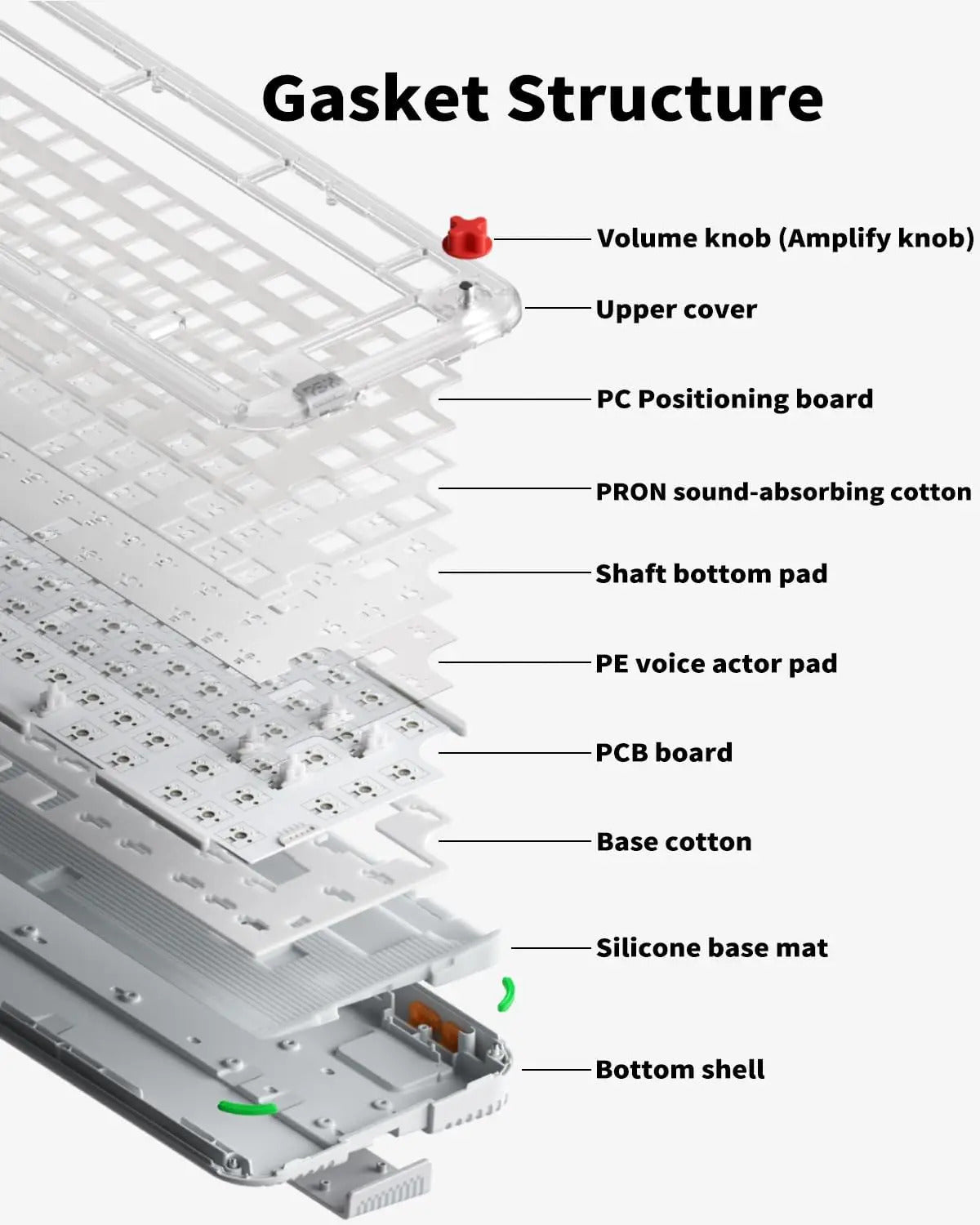 Gasket Structure

Volume knob (Amplify knob)

Upper cover

PC Positioning board

PRON sound-absorbing cotton

Shaft bottom pad

PE voice actor pad

PCB board

Base cotton

Silicone base mat

Bottom shell